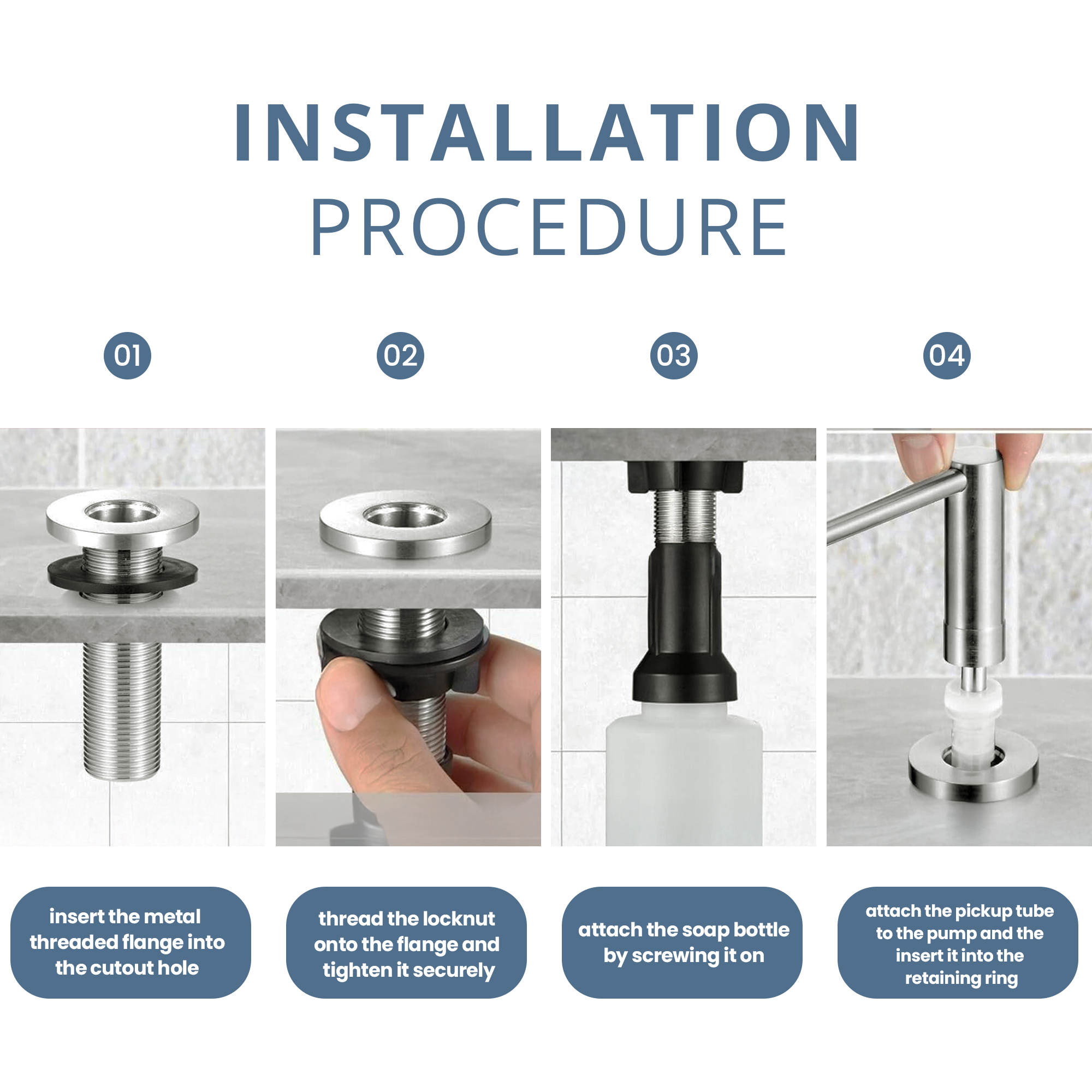 INSTALLATION
PROCEDURE

01

02

03

04

insert the metal threaded flange into the cutout hole

thread the locknut onto the flange and tighten it securely

attach the soap bottle by screwing it on

attach the pickup tube to the pump and the insert it into the retaining ring