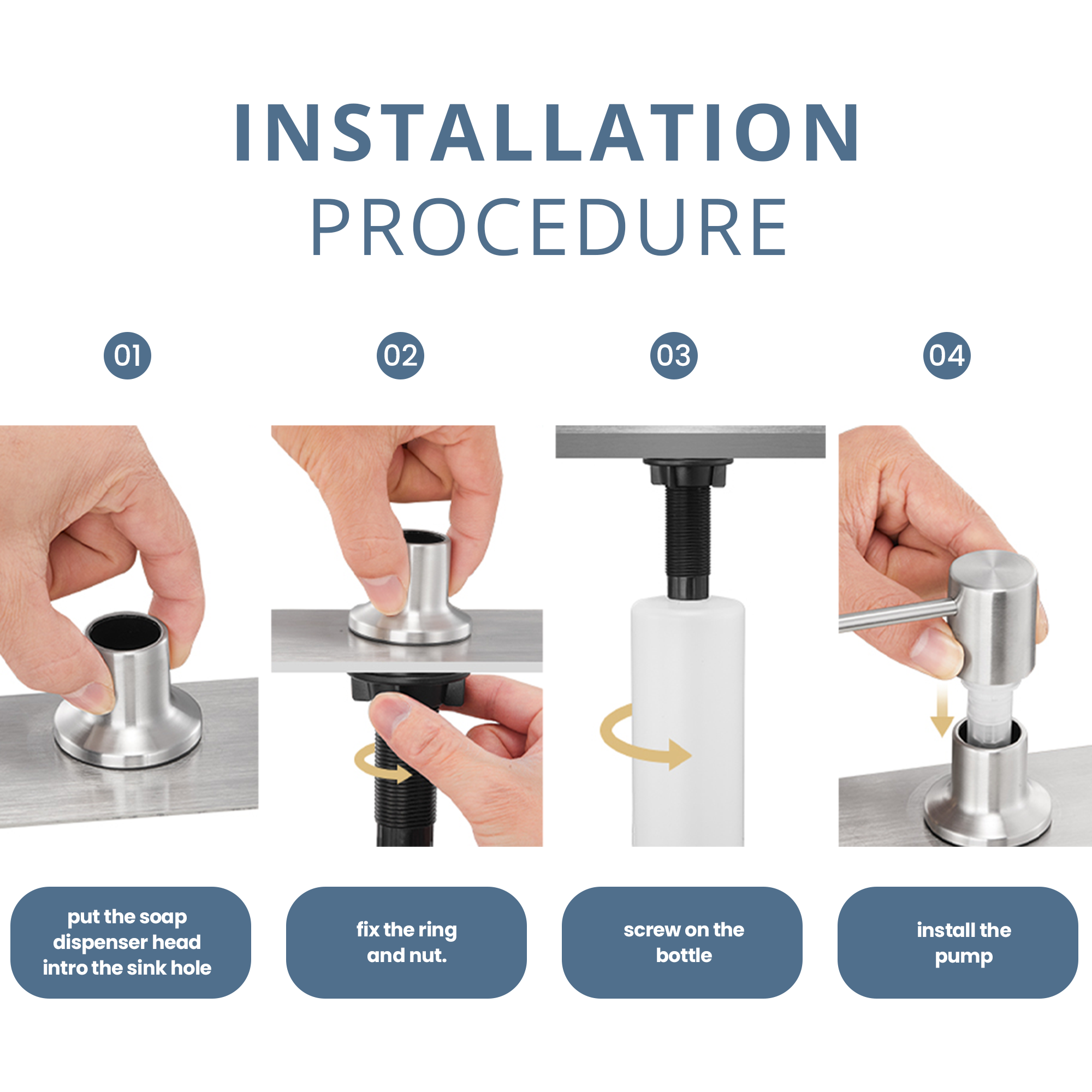 INSTALLATION
PROCEDURE

01

02

03

04

put the soap dispenser head intro the sink hole

fix the ring and nut.

screw on the bottle

install the pump