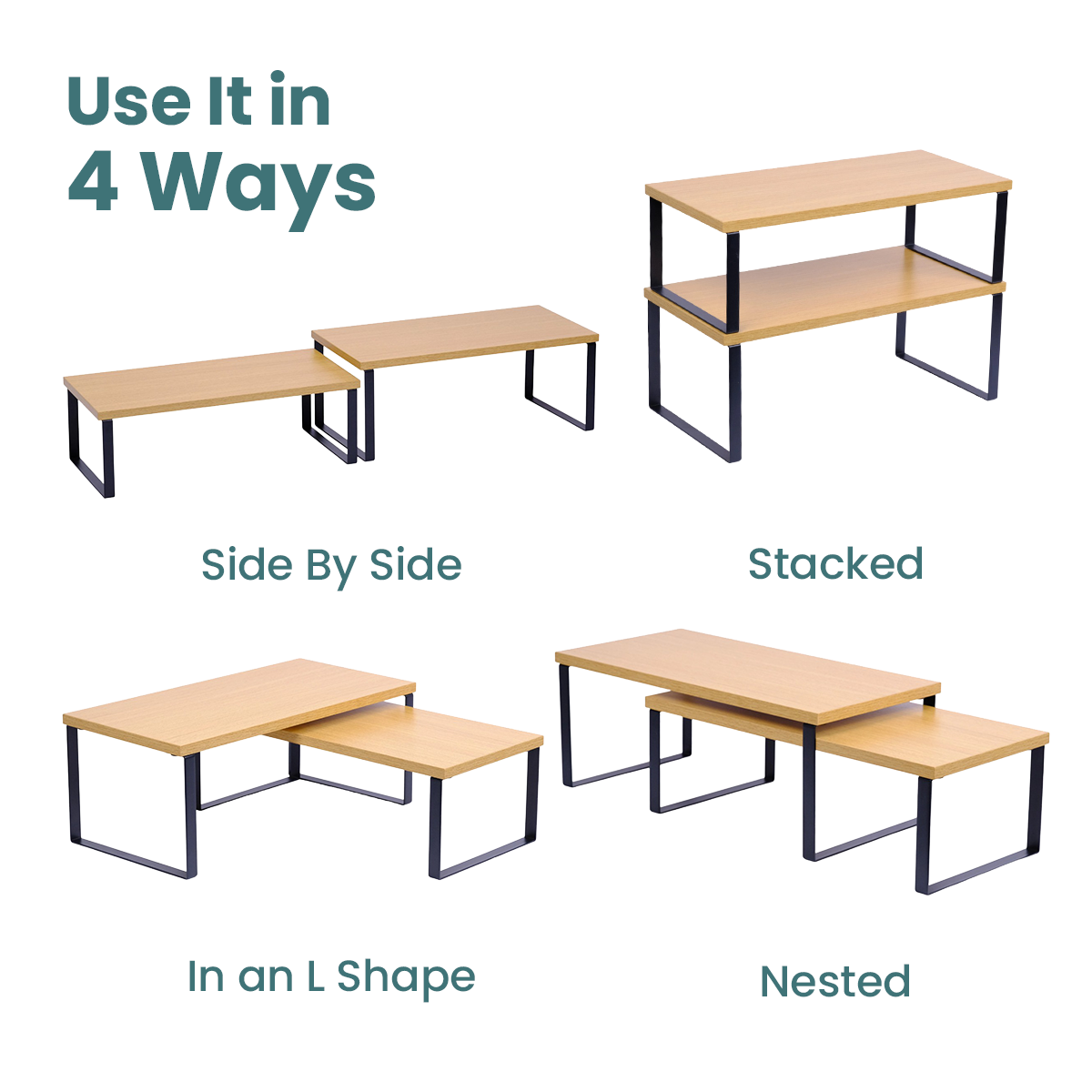 Use It in
4 Ways

Side By Side

Stacked

In an L Shape

Nested